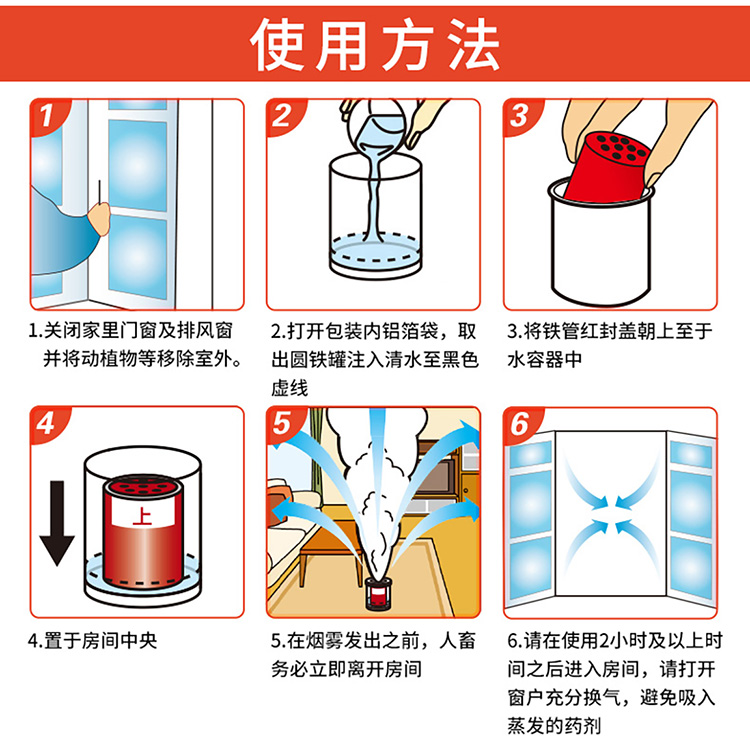 使用方法

1

1.关闭家里门窗及排风窗并将动植物等移除室外。

2

2.打开包装内铝箔袋，取出圆铁罐注入清水至黑色虚线

3

3.将铁管红封盖朝上至于水容器中

4

上

4.置于房间中央

5

5.在烟雾发出之前，人畜务必立即离开房间

6

6.请在使用2小时及以上时间之后进入房间，请打开窗户充分换气，避免吸入蒸发的药剂