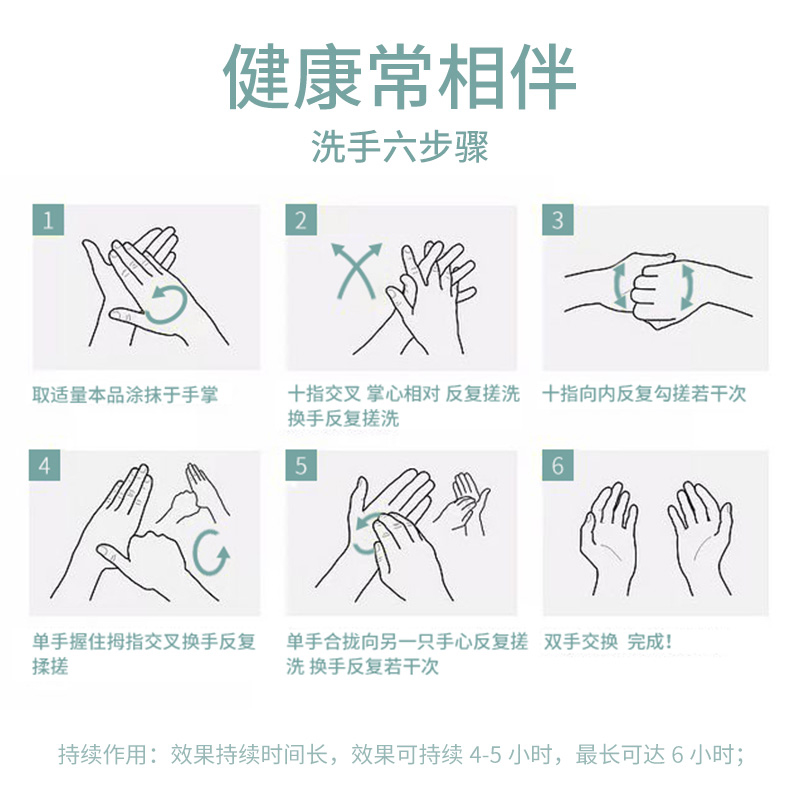 健康常相伴

洗手六步骤

1

取适量本品涂抹于手掌

2

十指交叉 掌心相对 反复搓洗 换手反复搓洗

3

十指向内反复勾搓若干次

4

单手握住拇指交叉换手反复揉搓

5

单手合拢向另一只手心反复搓洗 换手反复若干次

6

双手交换 完成!

持续作用：效果持续时间长，效果可持续 4-5 小时，最长可达 6 小时；