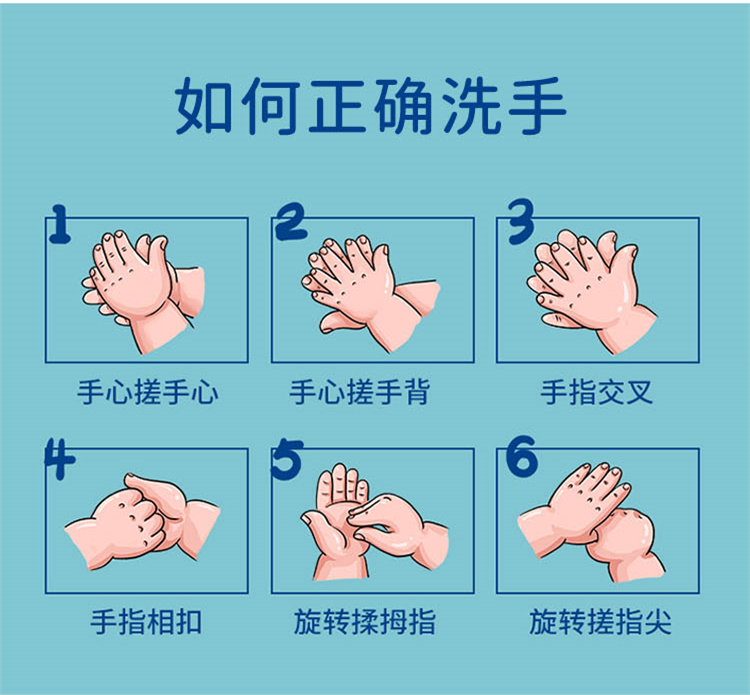 如何正确洗手

1
手心搓手心

2
手心搓手背

3
手指交叉

4
手指相扣

5
旋转揉拇指

6
旋转搓指尖