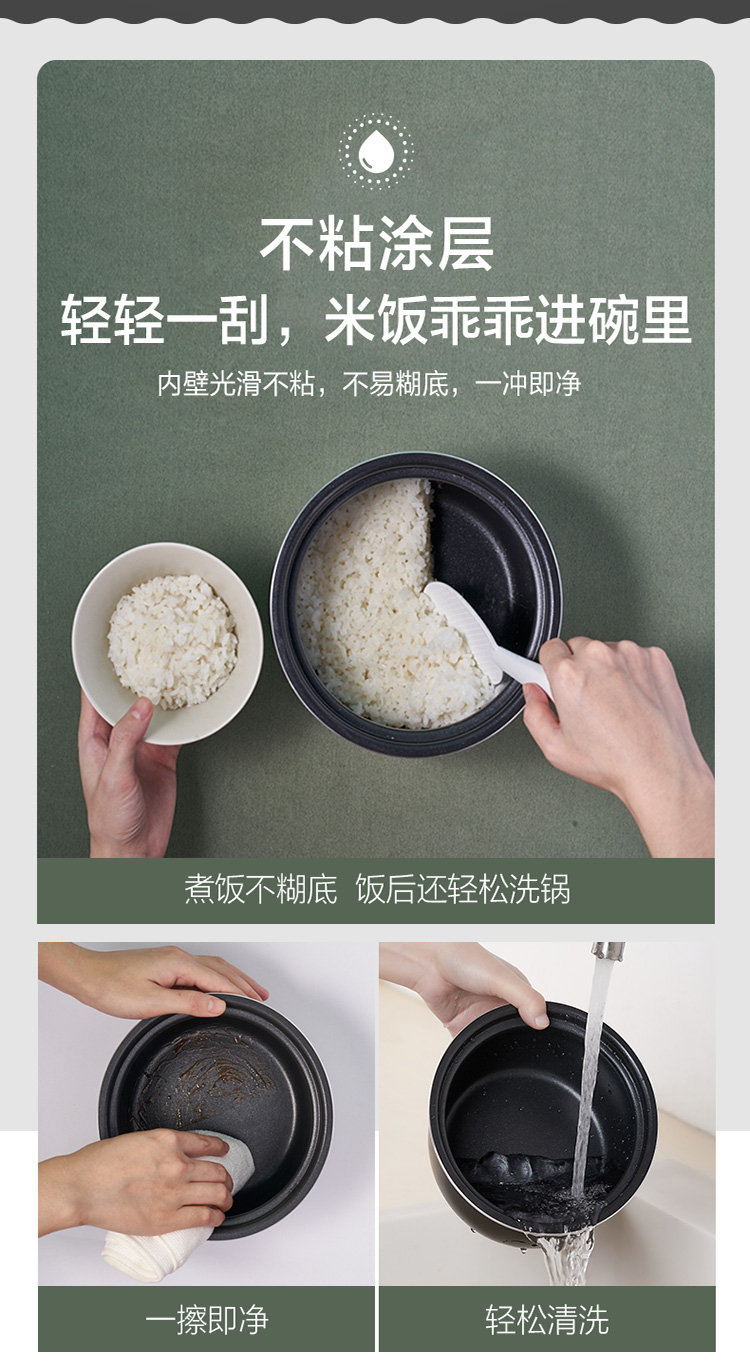 不粘涂层
轻轻一刮，米饭乖乖进碗里
内壁光滑不粘，不易糊底，一冲即净

煮饭不糊底 饭后还轻松洗锅

一擦即净

轻松清洗